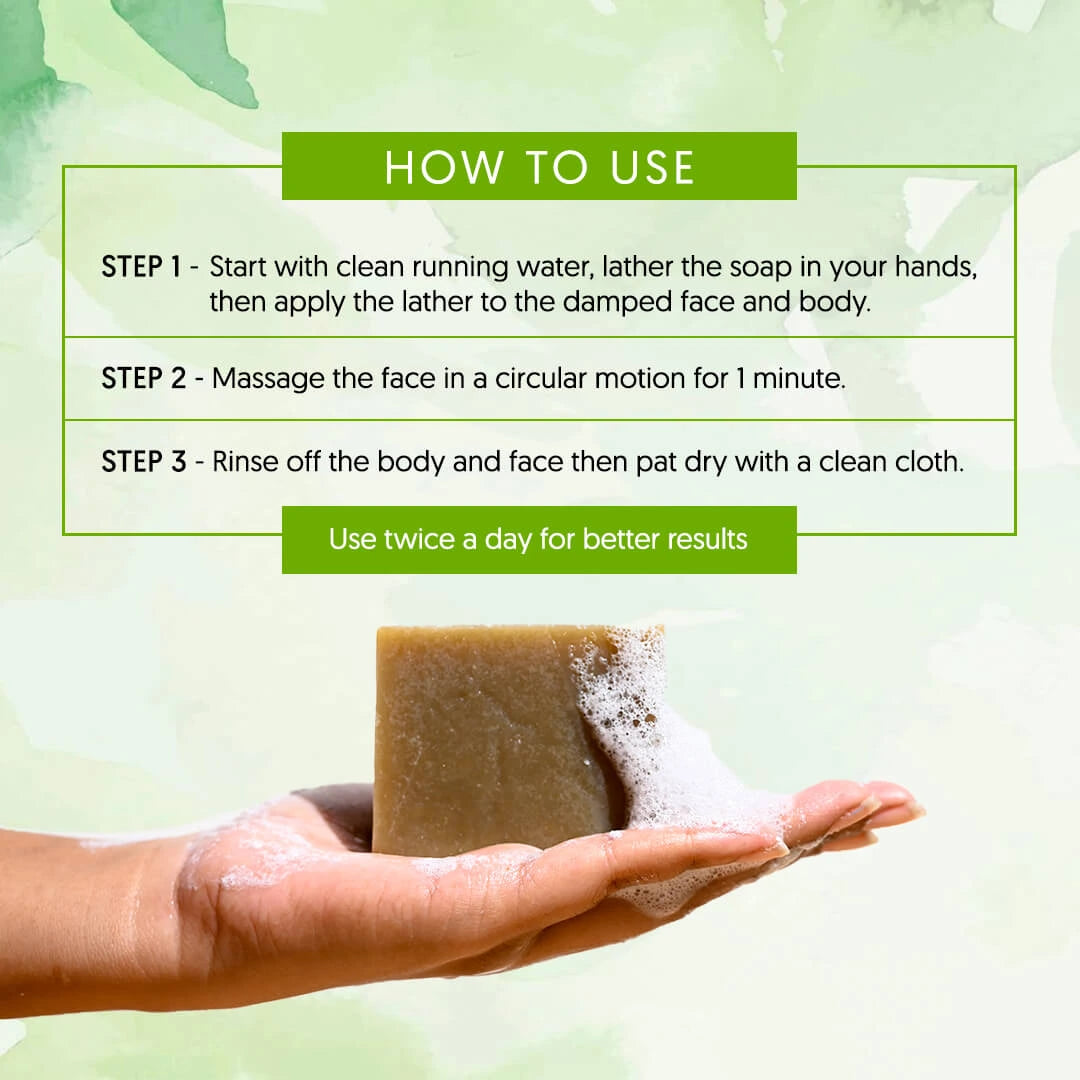 HOW TO USE

STEP 1 - Start with clean running water, lather the soap in your hands, then apply the lather to the damped face and body.

STEP 2 - Massage the face in a circular motion for 1 minute.

STEP 3 - Rinse off the body and face then pat dry with a clean cloth.

Use twice a day for better results