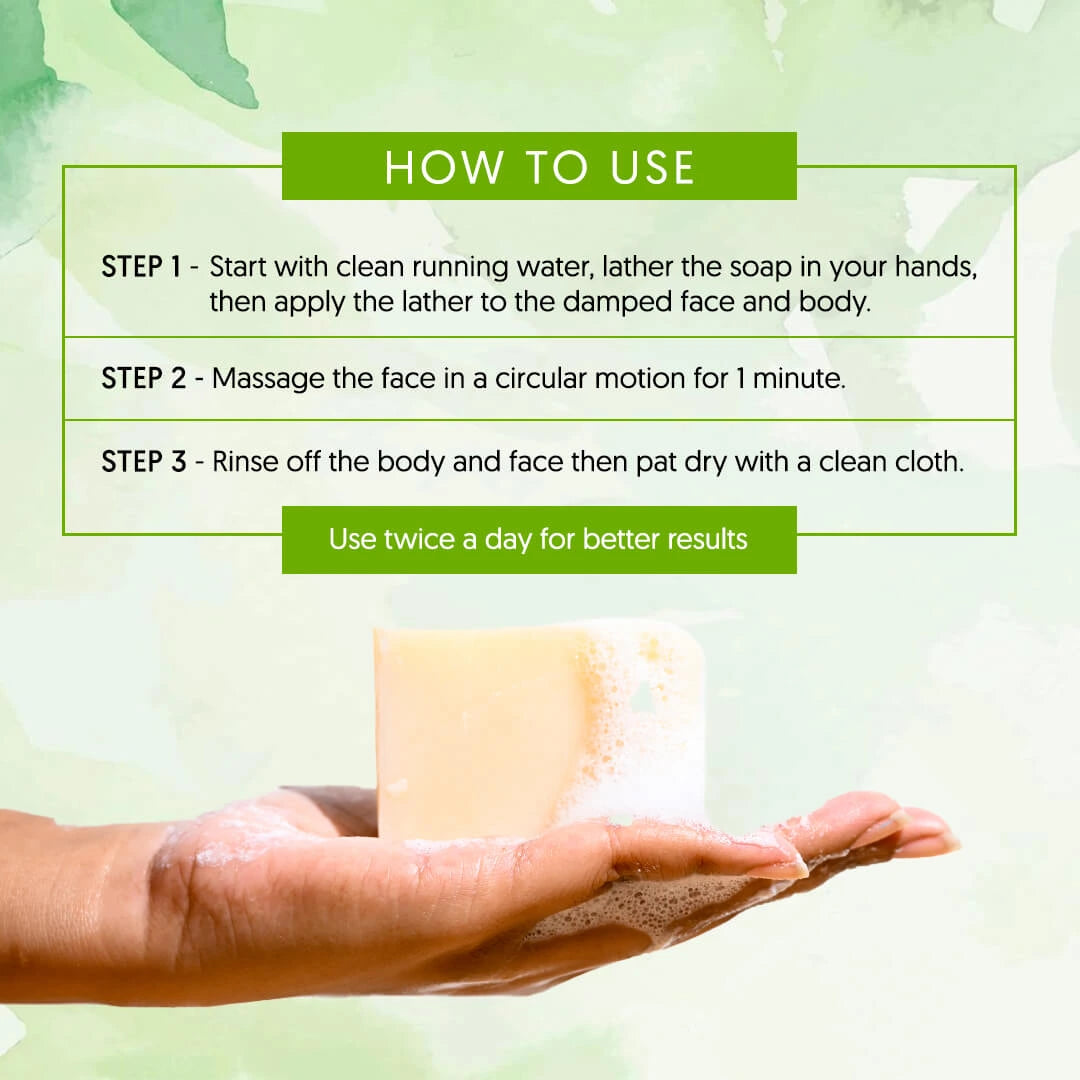 HOW TO USE

STEP 1 - Start with clean running water, lather the soap in your hands, then apply the lather to the damped face and body.

STEP 2 - Massage the face in a circular motion for 1 minute.

STEP 3 - Rinse off the body and face then pat dry with a clean cloth.

Use twice a day for better results